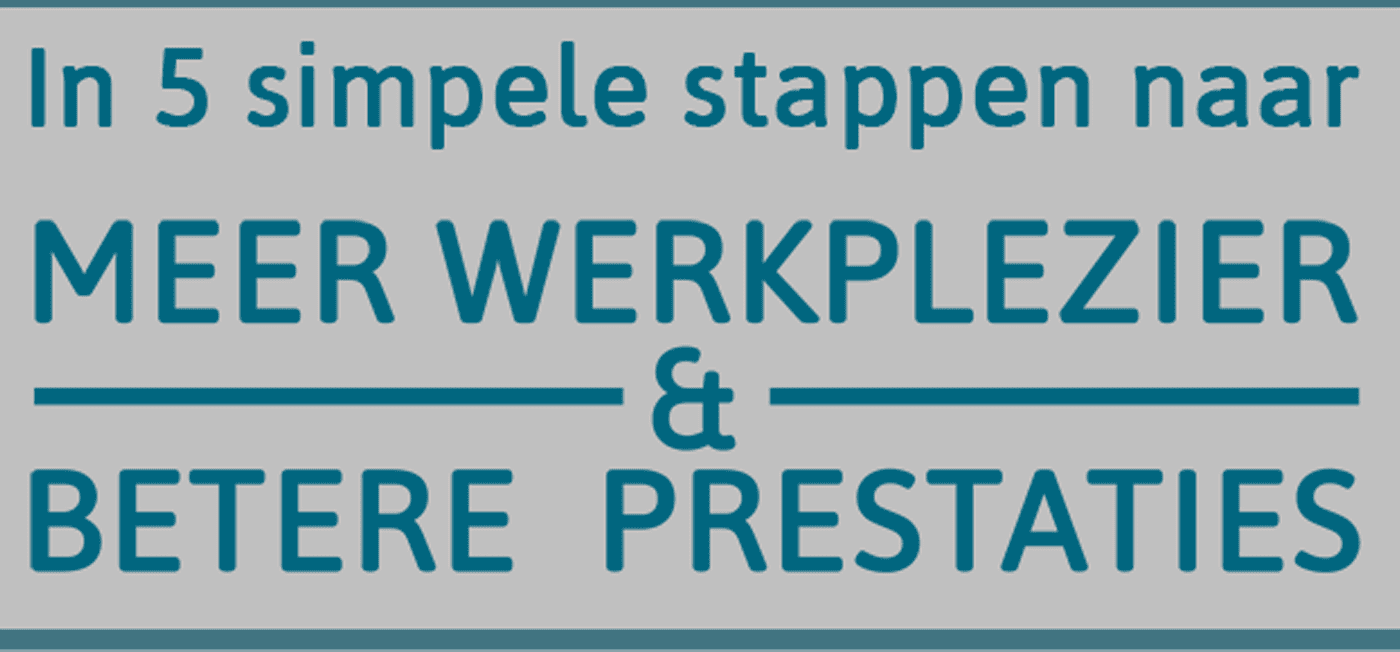 In 5 simpele stappen naar

MEER WERKPLEZIER

&

BETERE PRESTATIES